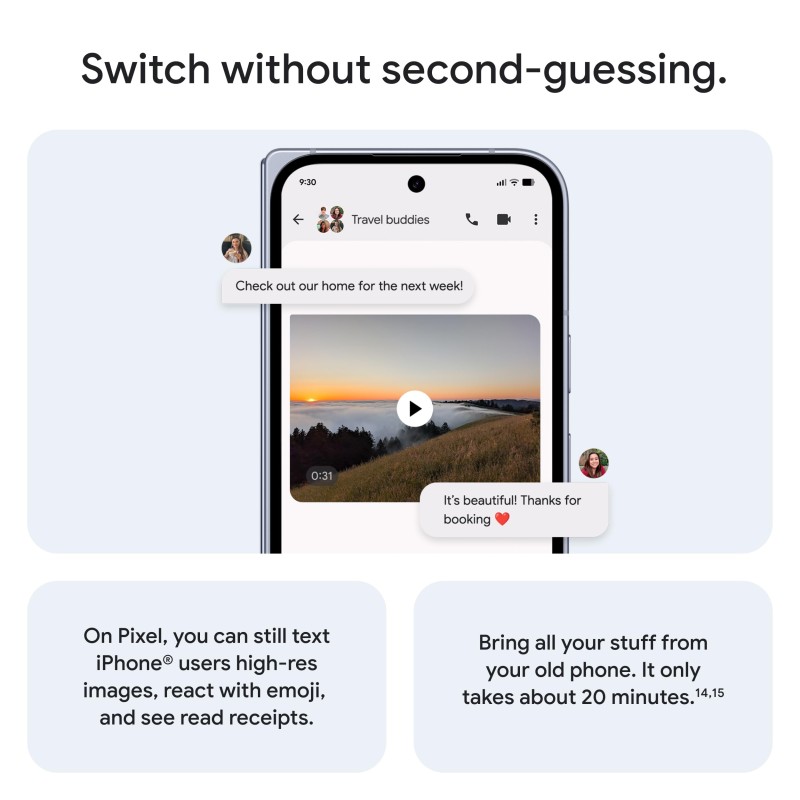 Switch without second-guessing.

9:30

Travel buddies

Check out our home for the next week!

0:31

It's beautiful! Thanks for booking ❤️

On Pixel, you can still text iPhone® users high-res images, react with emoji, and see read receipts.

Bring all your stuff from your old phone. It only takes about 20 minutes.$^{14,15}$